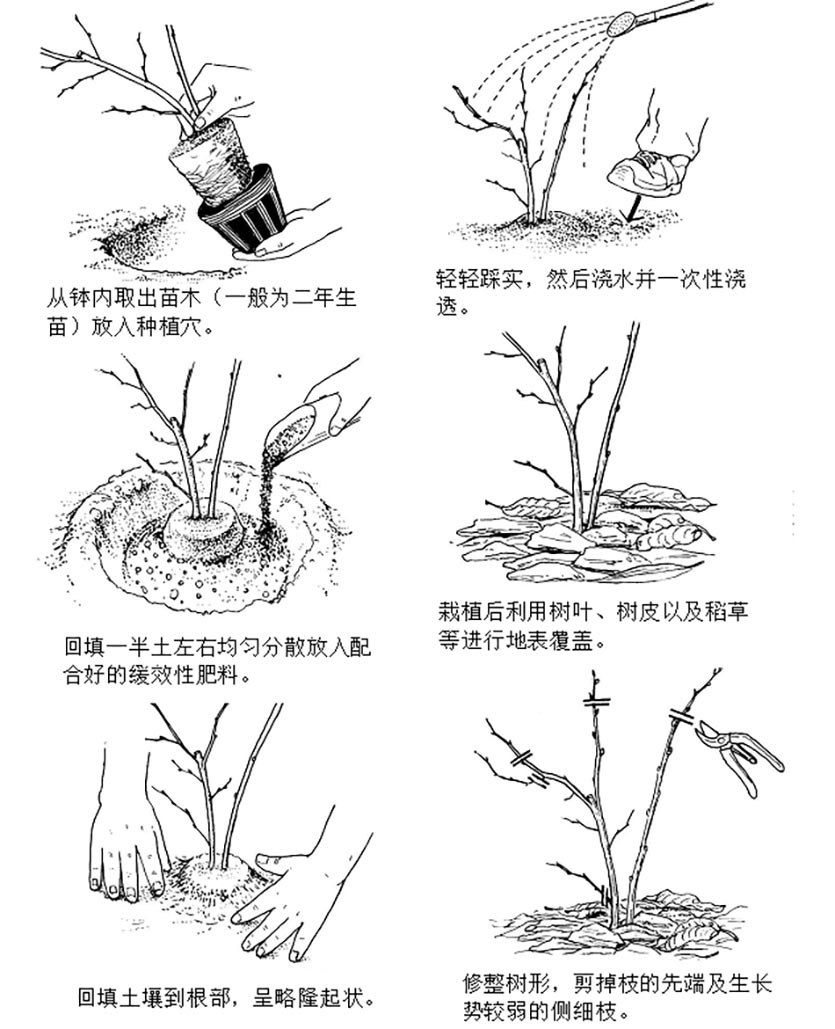 从钵内取出苗木（一般为二年生苗）放入种植穴。

回填一半土左右均匀分散放入配合好的缓效性肥料。

回填土壤到根部，呈略隆起状。

轻轻踩实，然后浇水并一次性浇透。

栽植后利用树叶、树皮以及稻草等进行地表覆盖。

修整树形，剪掉枝的先端及生长势较弱的侧细枝。